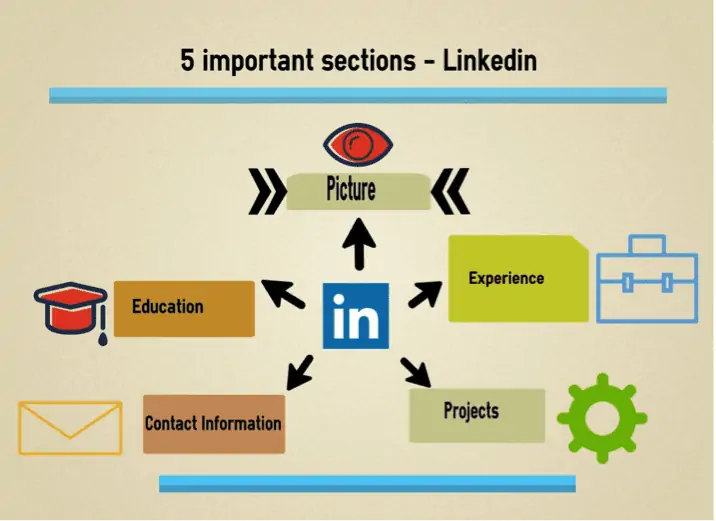 5 important sections - Linkedin

Picture

Education

in

Experience

Contact Information

Projects